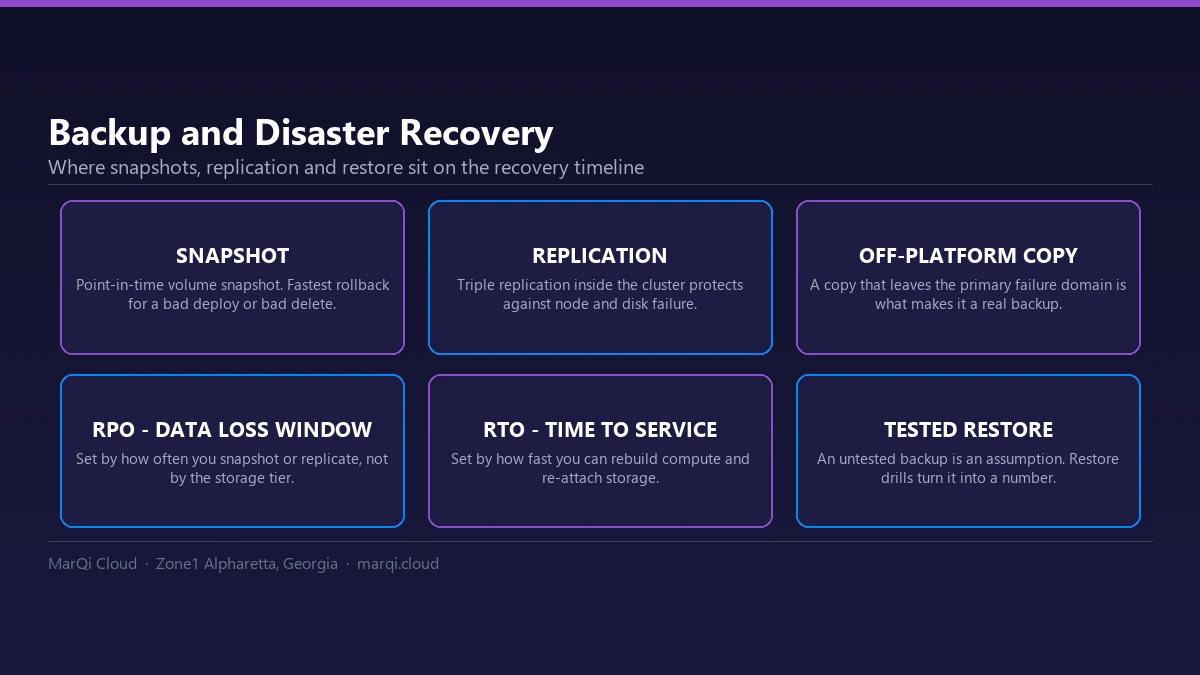 Backup and Disaster Recovery

Where snapshots, replication and restore sit on the recovery timeline

SNAPSHOT

Point-in-time volume snapshot. Fastest rollback for a bad deploy or bad delete.

REPLICATION

Triple replication inside the cluster protects against node and disk failure.

OFF-PLATFORM COPY

A copy that leaves the primary failure domain is what makes it a real backup.

RPO - DATA LOSS WINDOW

Set by how often you snapshot or replicate, not by the storage tier.

RTO - TIME TO SERVICE

Set by how fast you can rebuild compute and re-attach storage.

TESTED RESTORE

An untested backup is an assumption. Restore drills turn it into a number.

MarQi Cloud · Zone1 Alpharetta, Georgia · marqi.cloud