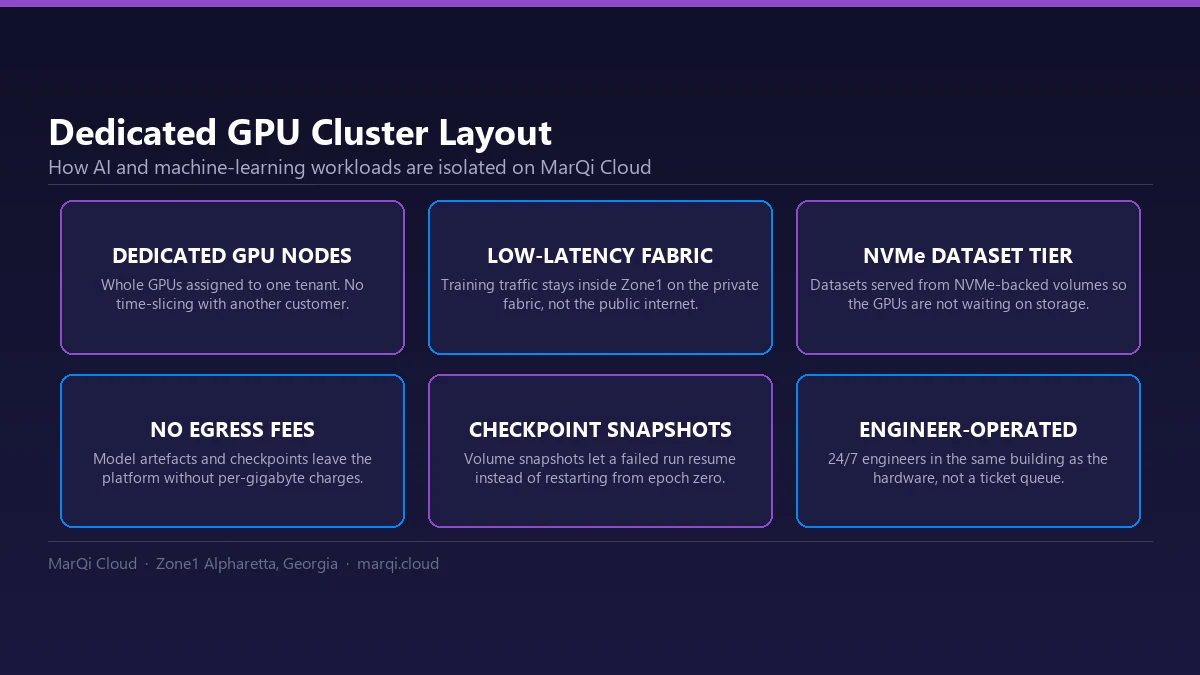 Dedicated GPU Cluster Layout
How AI and machine-learning workloads are isolated on MarQi Cloud

DEDICATED GPU NODES
Whole GPUs assigned to one tenant. No time-slicing with another customer.

LOW-LATENCY FABRIC
Training traffic stays inside Zone1 on the private fabric, not the public internet.

NVMe DATASET TIER
Datasets served from NVMe-backed volumes so the GPUs are not waiting on storage.

NO EGRESS FEES
Model artefacts and checkpoints leave the platform without per-gigabyte charges.

CHECKPOINT SNAPSHOTS
Volume snapshots let a failed run resume instead of restarting from epoch zero.

ENGINEER-OPERATED
24/7 engineers in the same building as the hardware, not a ticket queue.

MarQi Cloud · Zone1 Alpharetta, Georgia · marqi.cloud